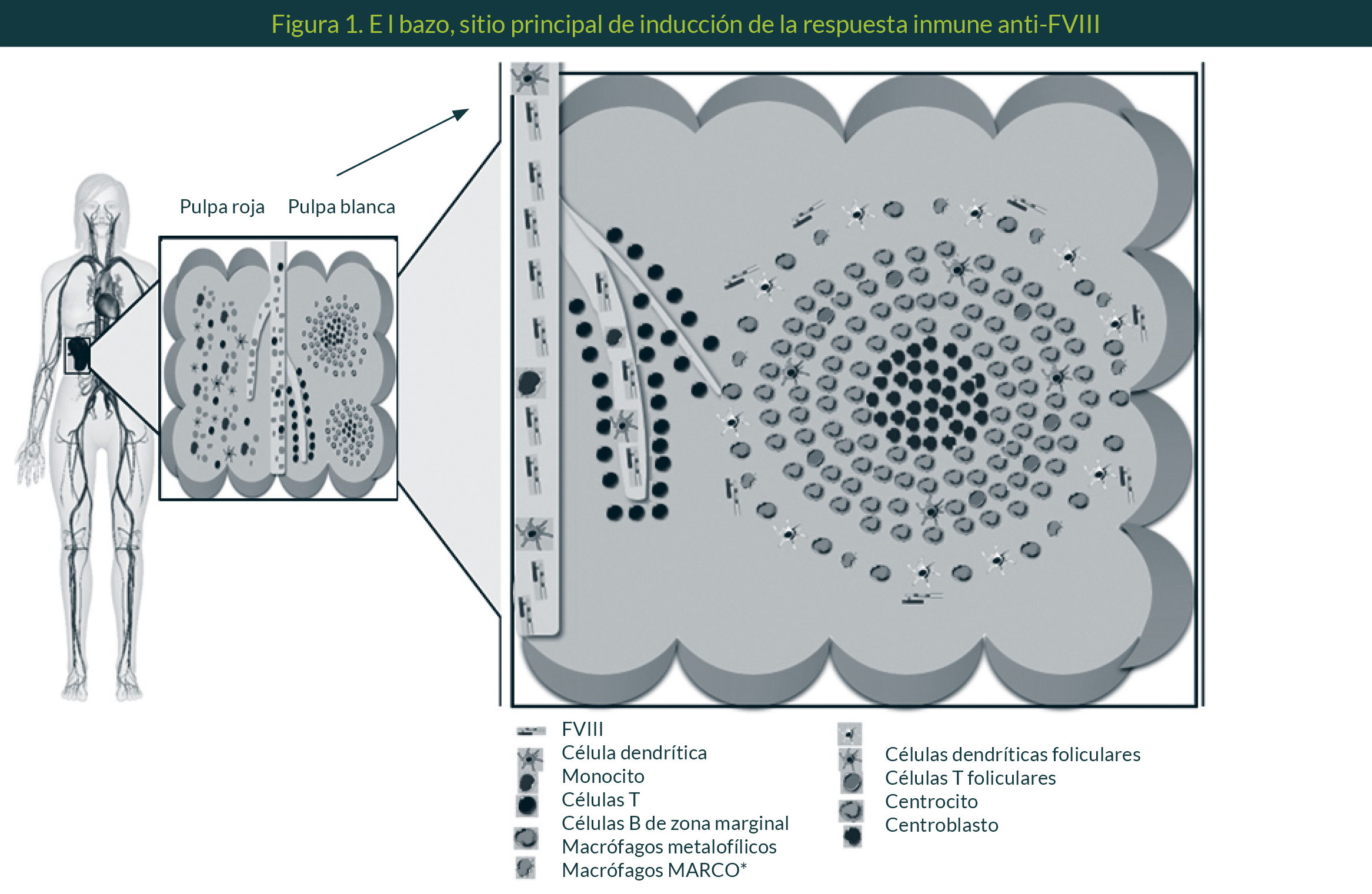 Figura 1. E l bazo, sitio principal de inducción de la respuesta inmune anti-FVIII

Pulpa roja Pulpa blanca

FVIII
Célula dendrítica
Monocito
Células T
Células B de zona marginal
Macrófagos metalofílicos
Macrófagos MARCO*

Células dendríticas foliculares
Células T foliculares
Centrocito
Centroblasto