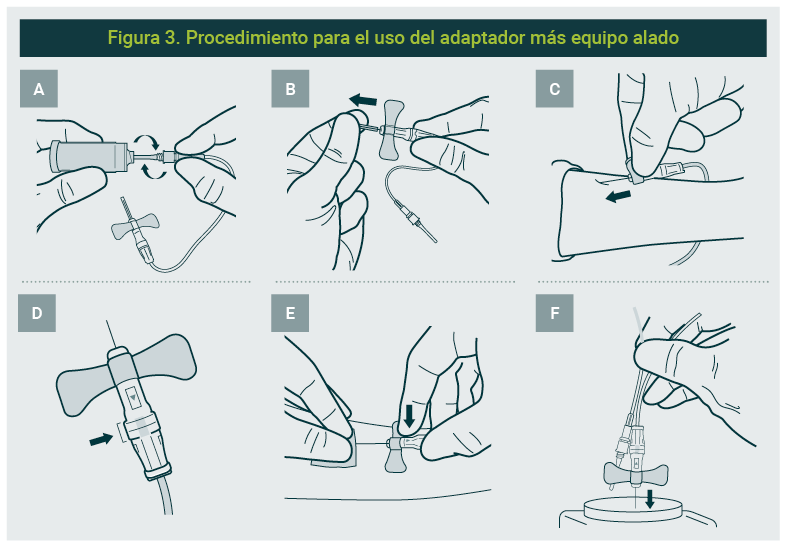 Figura 3. Procedimiento para el uso del adaptador más equipo alado

A

B

C

D

E

F