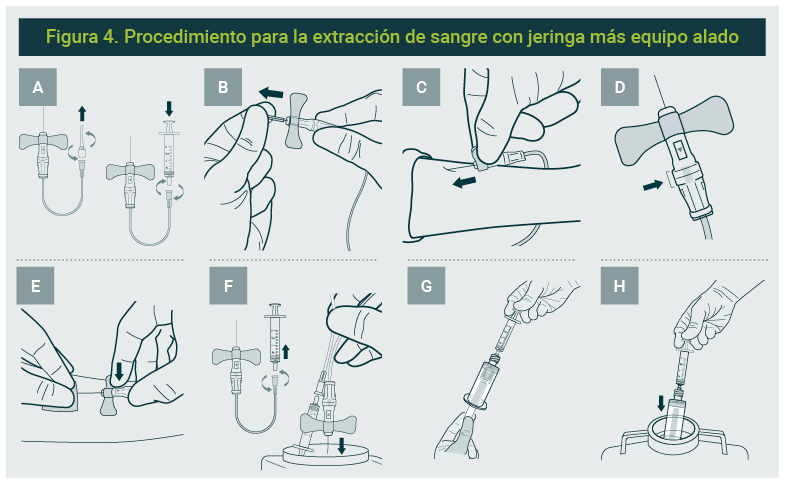 Figura 4. Procedimiento para la extracción de sangre con jeringa más equipo alado

A

B

C

D

E

F

G

H